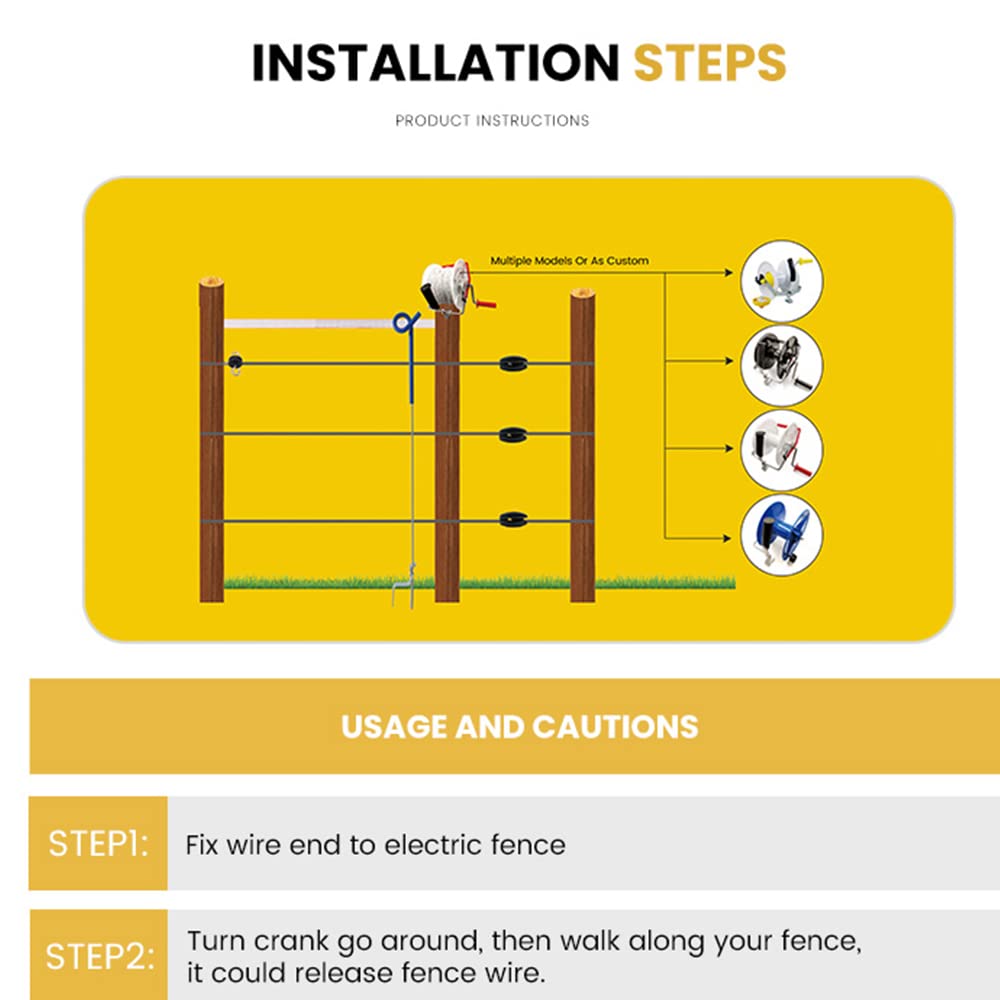 INSTALLATION STEPS

PRODUCT INSTRUCTIONS

Multiple Models Or As Custom

USAGE AND CAUTIONS

STEP1: Fix wire end to electric fence

STEP2: Turn crank go around, then walk along your fence, it could release fence wire.